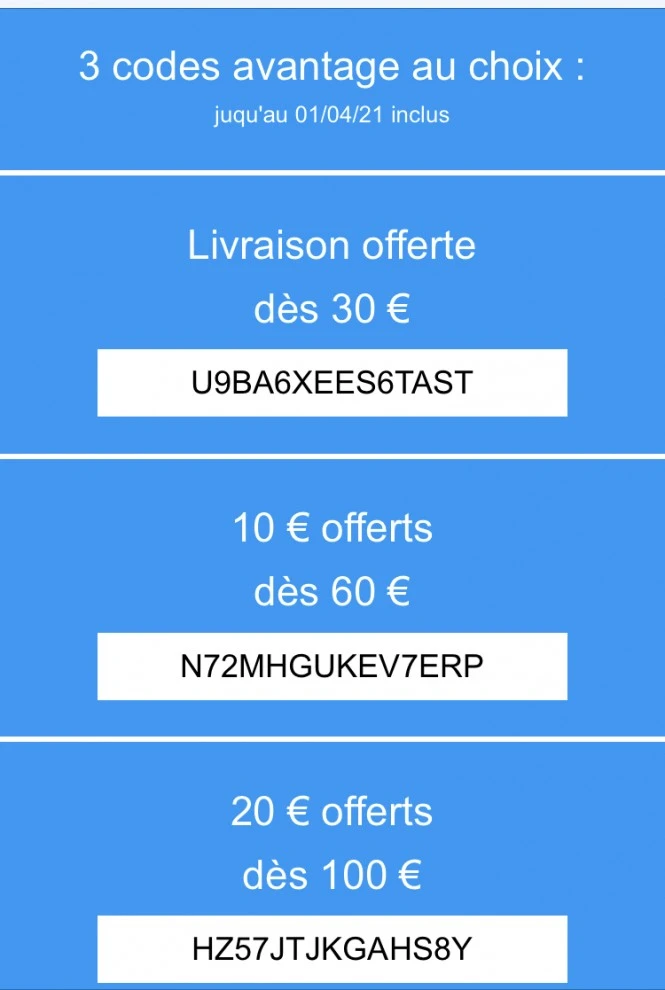 3 codes avantage au choix :
juqu'au 01/04/21 inclus

Livraison offerte
dès 30 €

U9BA6XEES6TAST

10 € offerts
dès 60 €

N72MHGUKEV7ERP

20 € offerts
dès 100 €

HZ57JTJKGAHS8Y